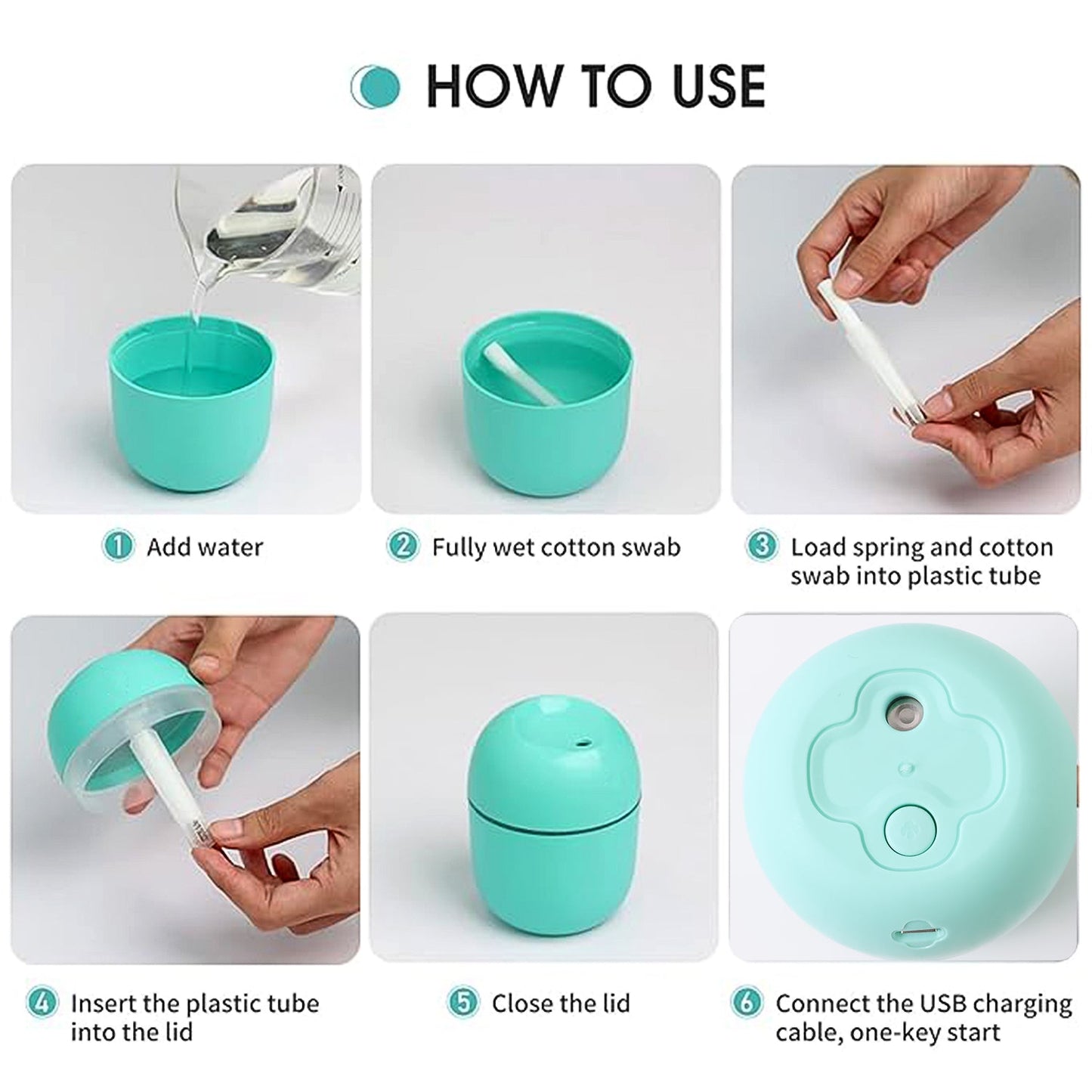 HOW TO USE

1 Add water

2 Fully wet cotton swab

3 Load spring and cotton swab into plastic tube

4 Insert the plastic tube into the lid

5 Close the lid

6 Connect the USB charging cable, one-key start