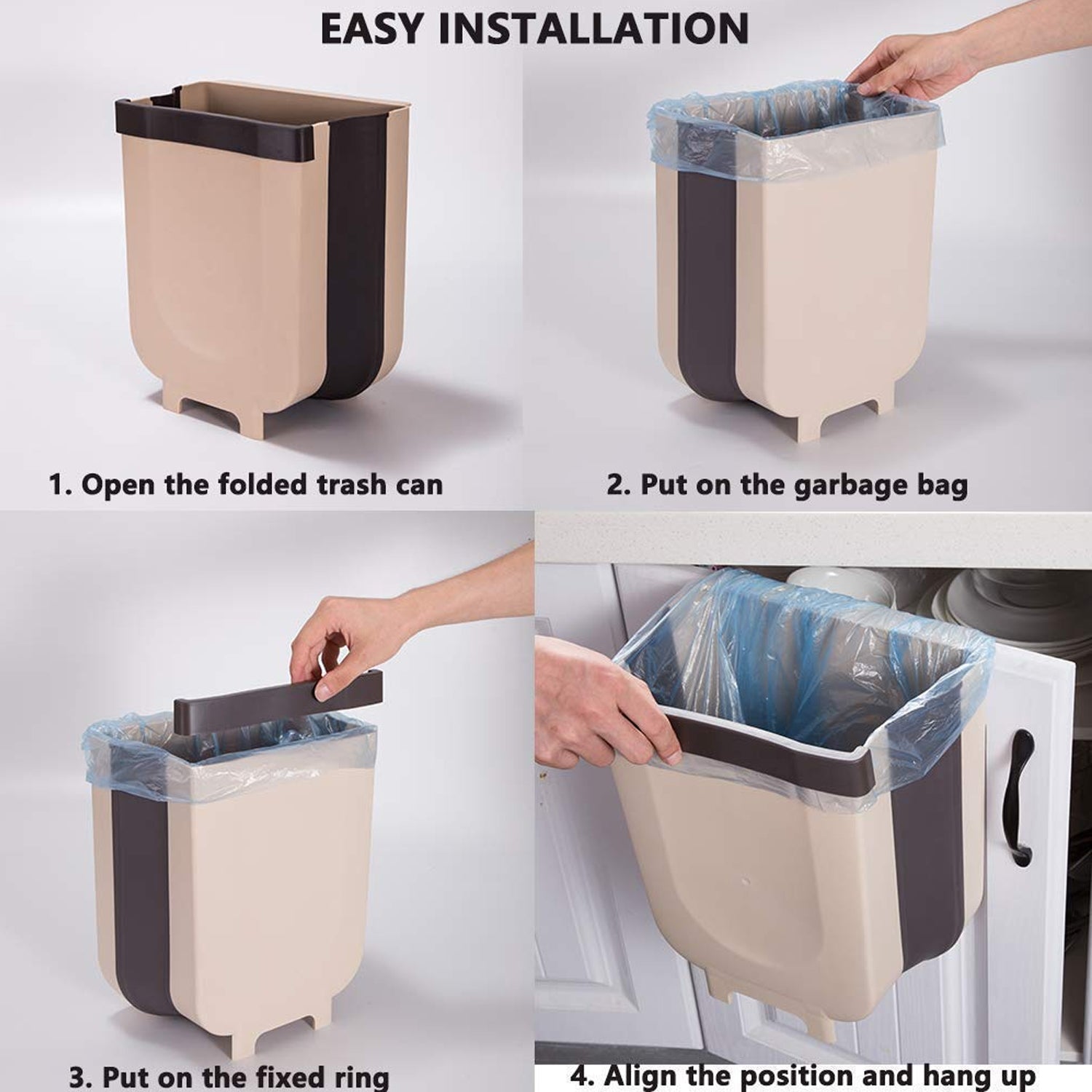 EASY INSTALLATION

1. Open the folded trash can

2. Put on the garbage bag

3. Put on the fixed ring

4. Align the position and hang up