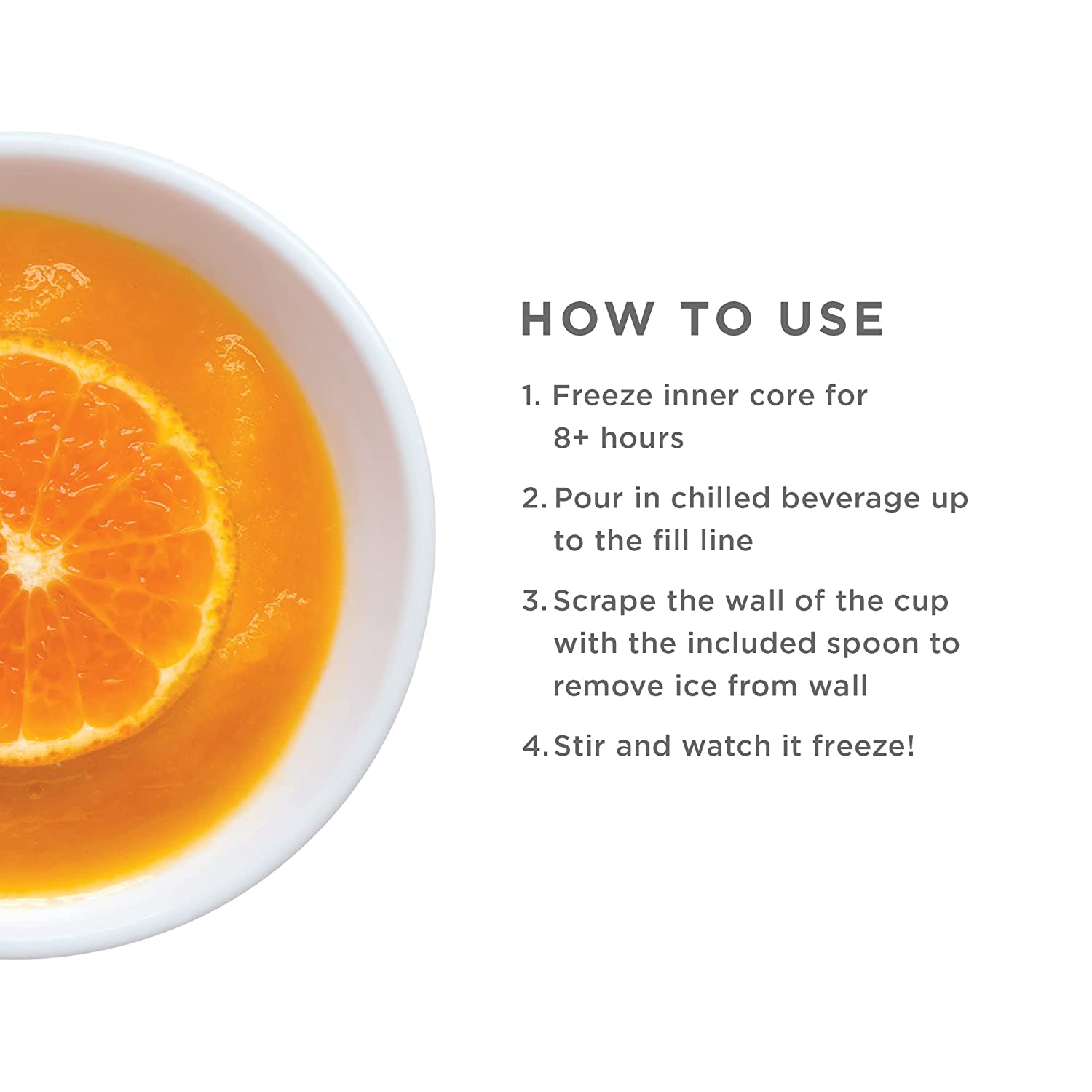 HOW TO USE

1. Freeze inner core for 8+ hours

2. Pour in chilled beverage up to the fill line

3. Scrape the wall of the cup with the included spoon to remove ice from wall

4. Stir and watch it freeze!