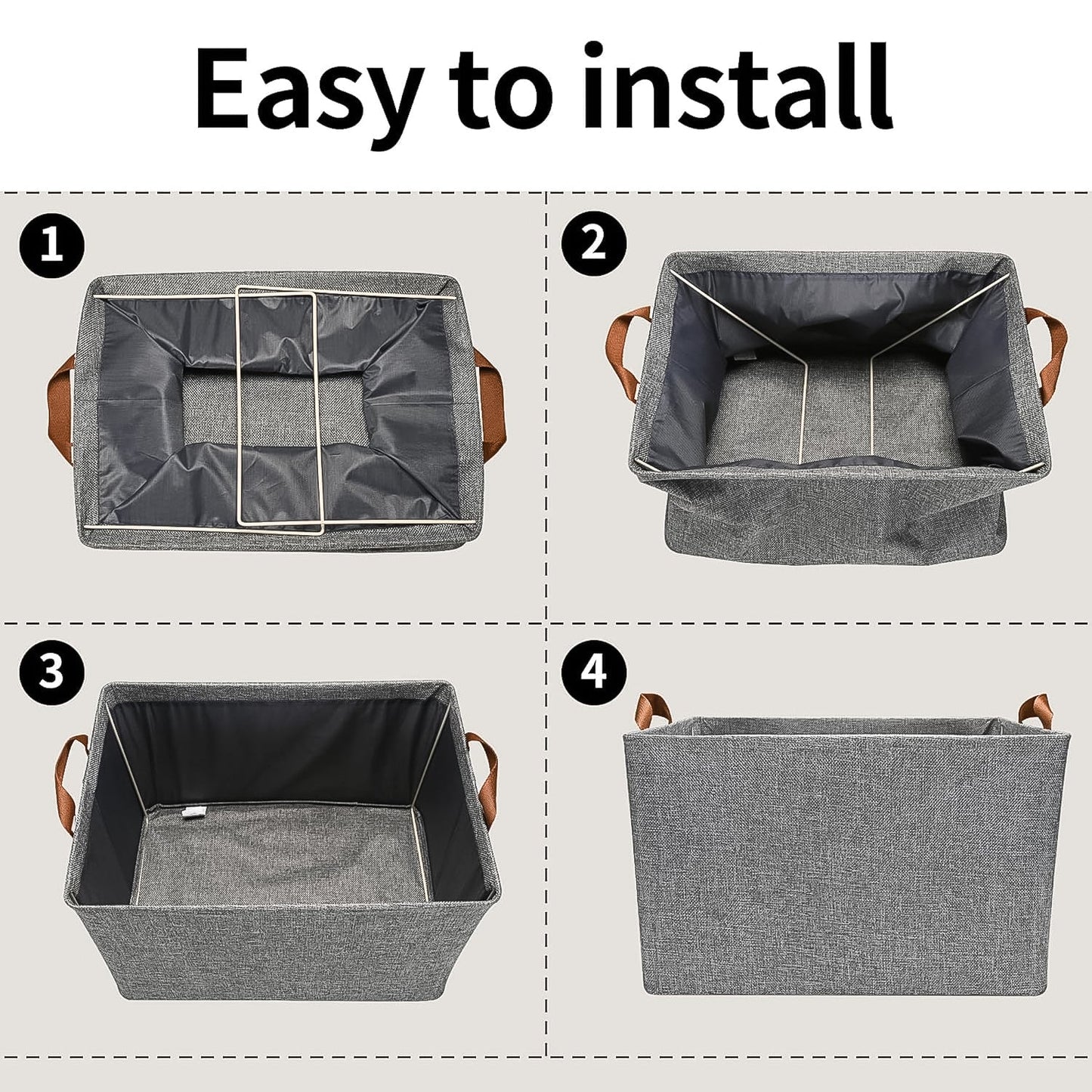 Easy to install

1

2

3

4