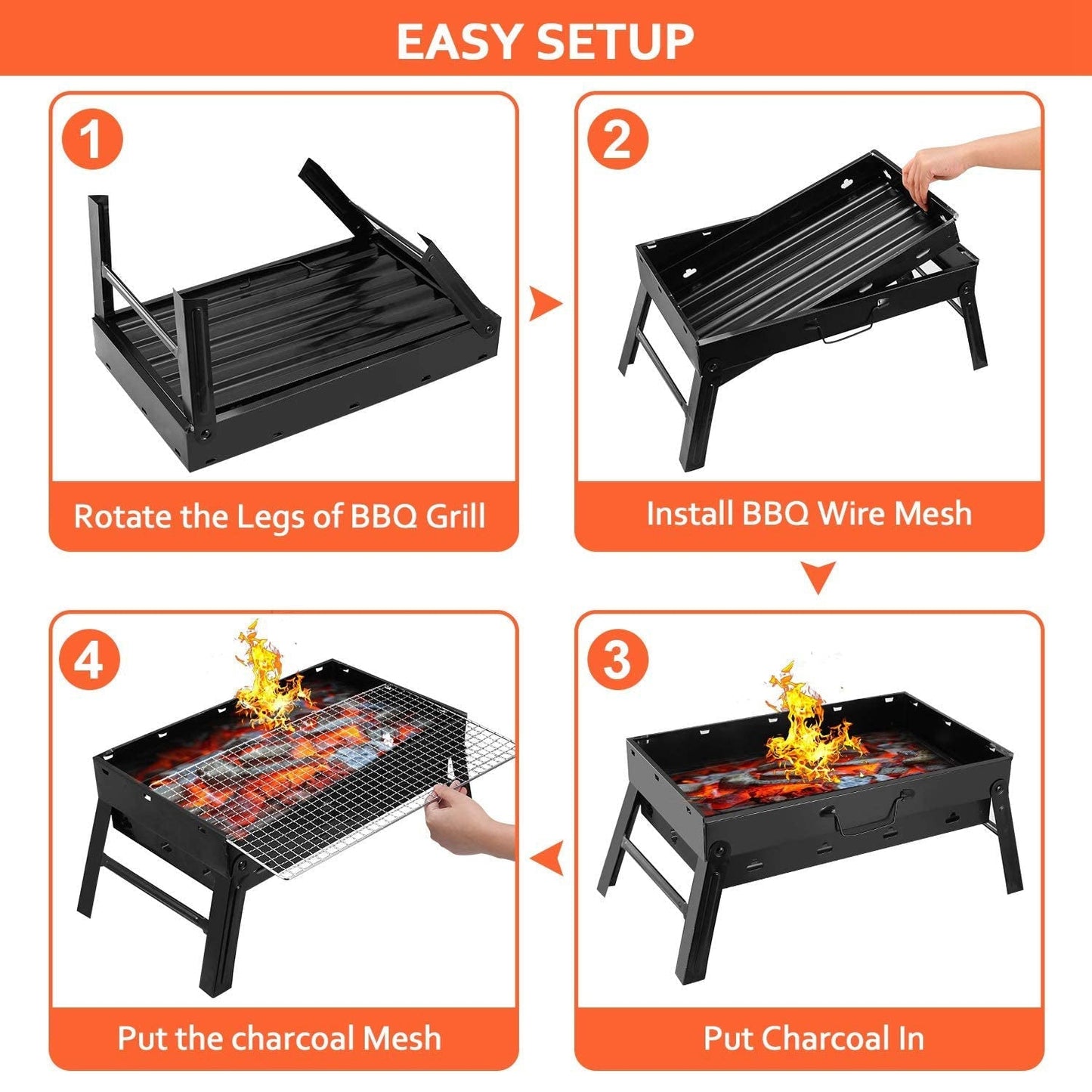 EASY SETUP

1

Rotate the Legs of BBQ Grill

2

Install BBQ Wire Mesh

3

Put Charcoal In

4

Put the charcoal Mesh