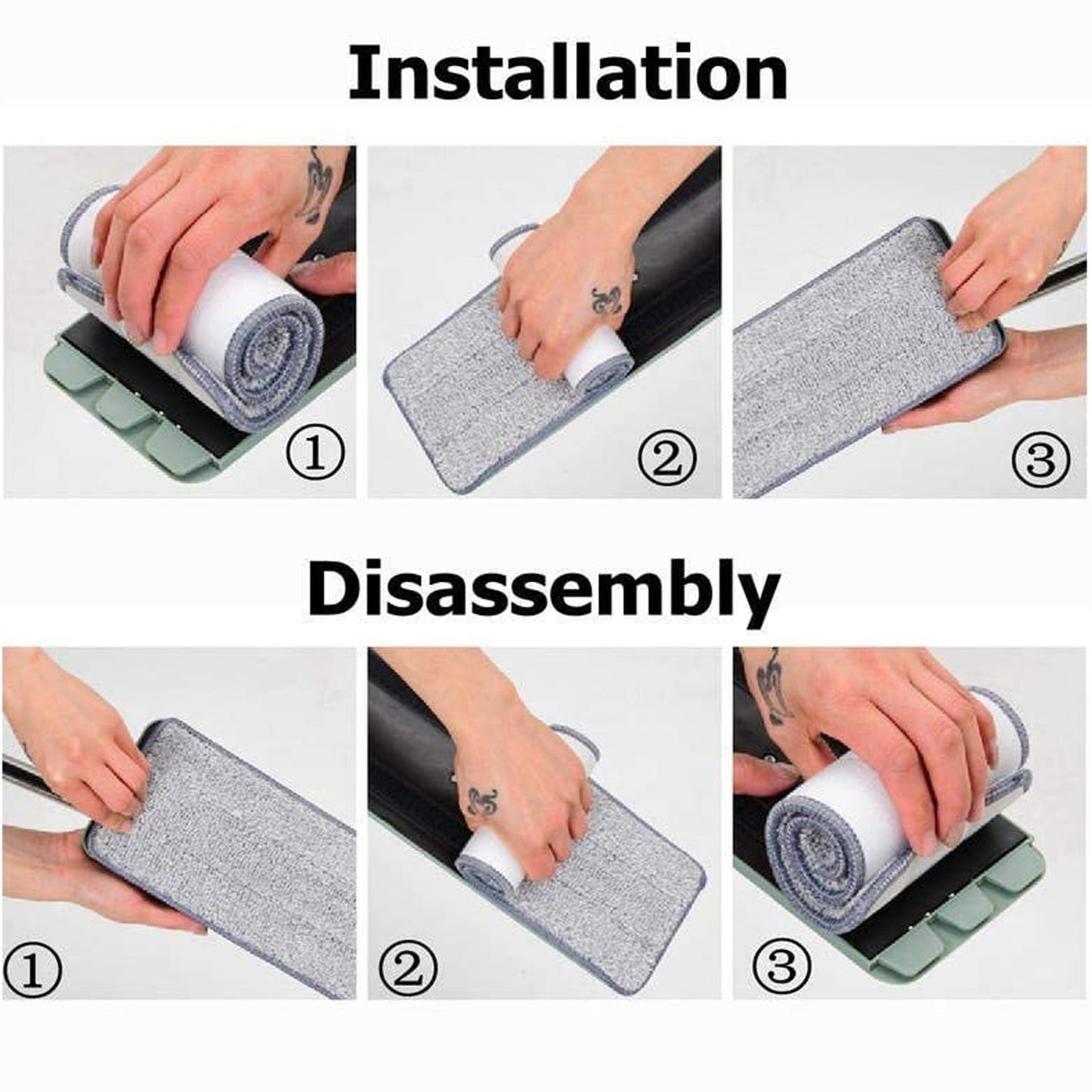 Installation

①

②

③

Disassembly

①

②

③