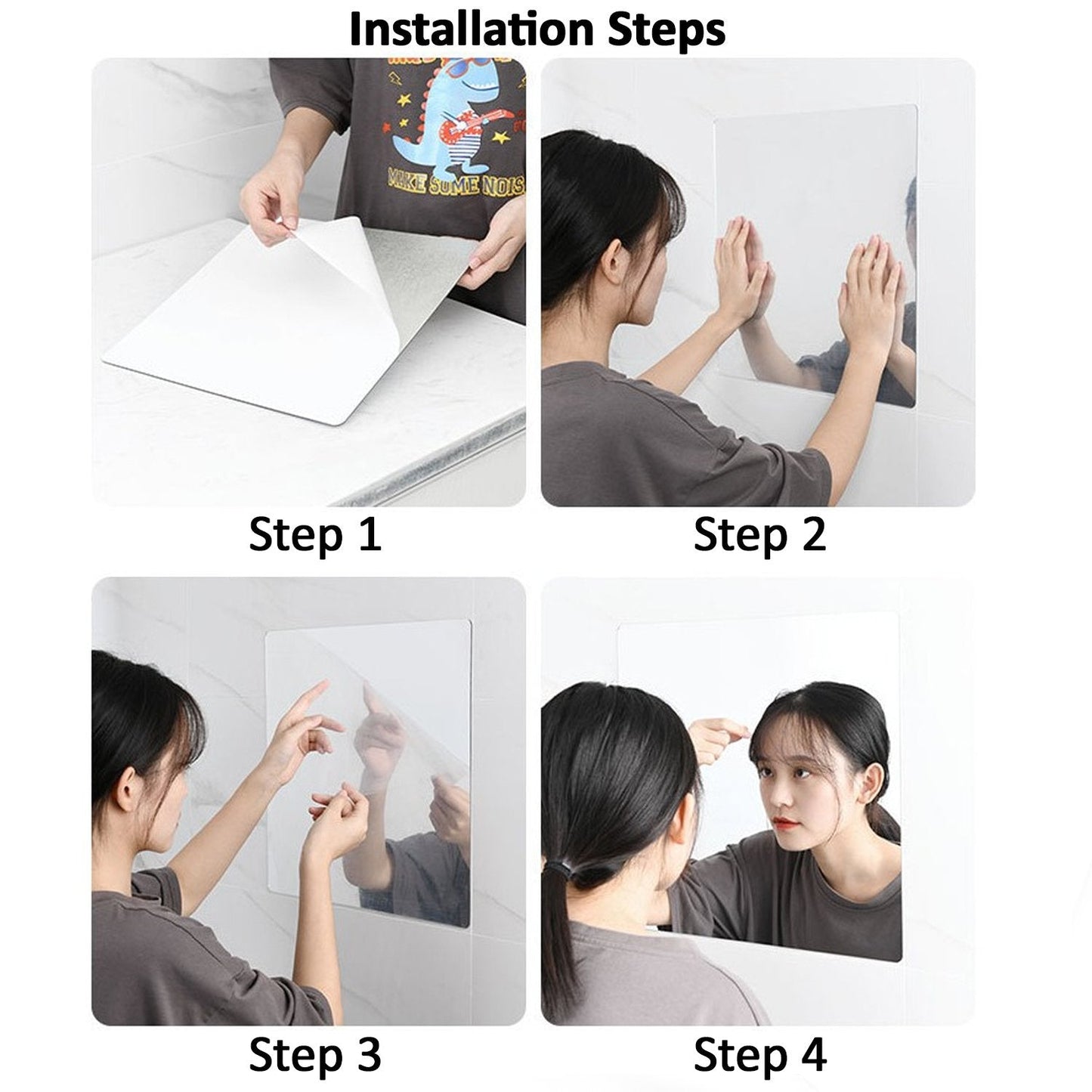 Installation Steps

MAKE SOME NOIS

Step 1

Step 2

Step 3

Step 4